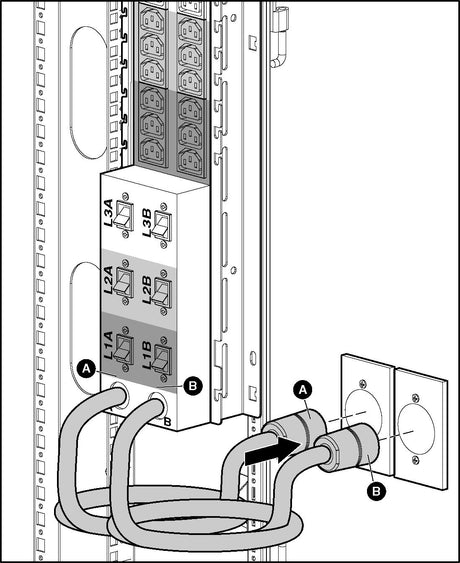 L3A
L3B
L2A
L2B
L1A
L1B
A
B
B
A
B